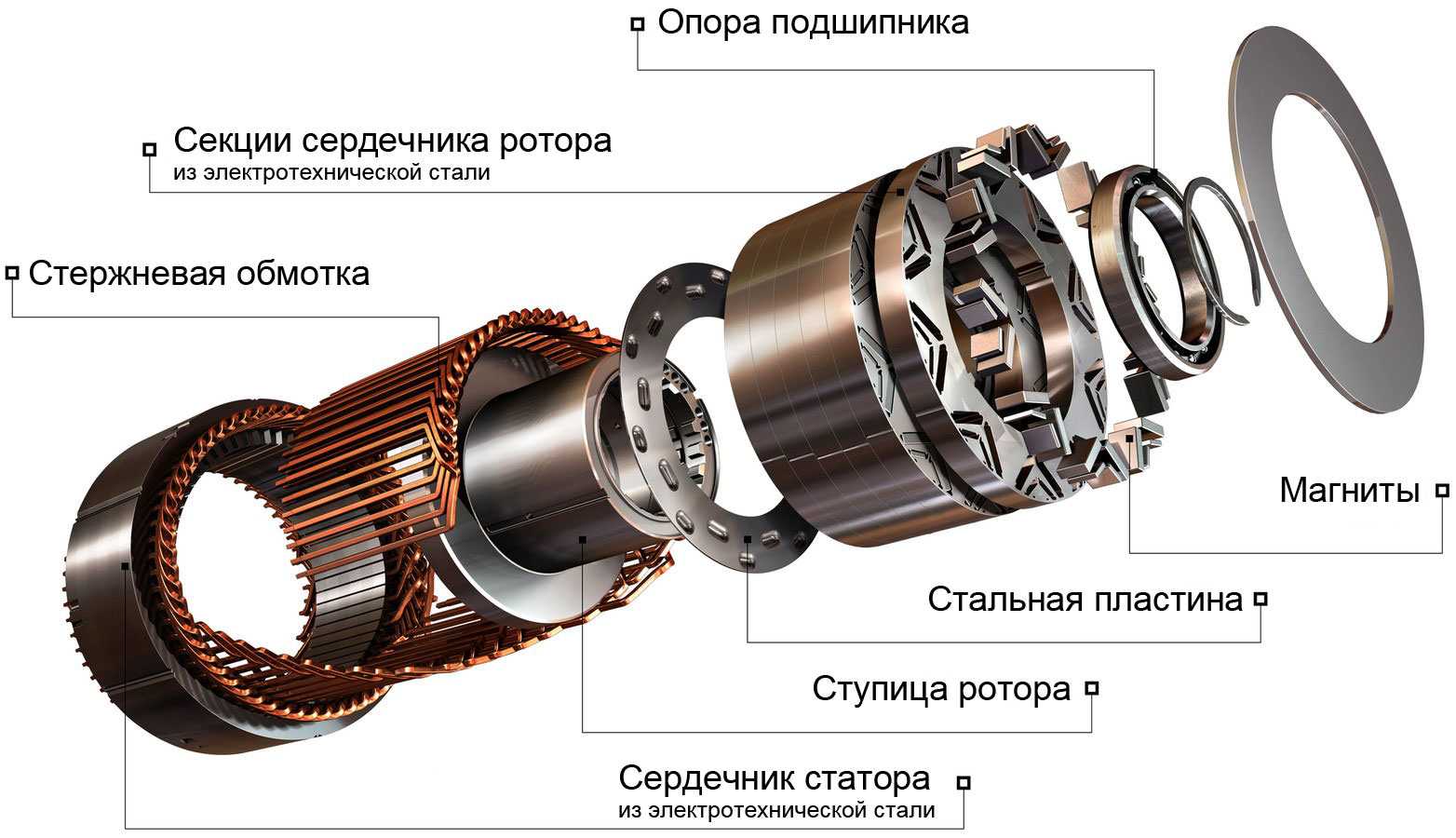 Опора подшипника

Секции сердечника ротора
из электротехнической стали

Стержневая обмотка

Магниты

Стальная пластина

Ступица ротора

Сердечник статора
из электротехнической стали