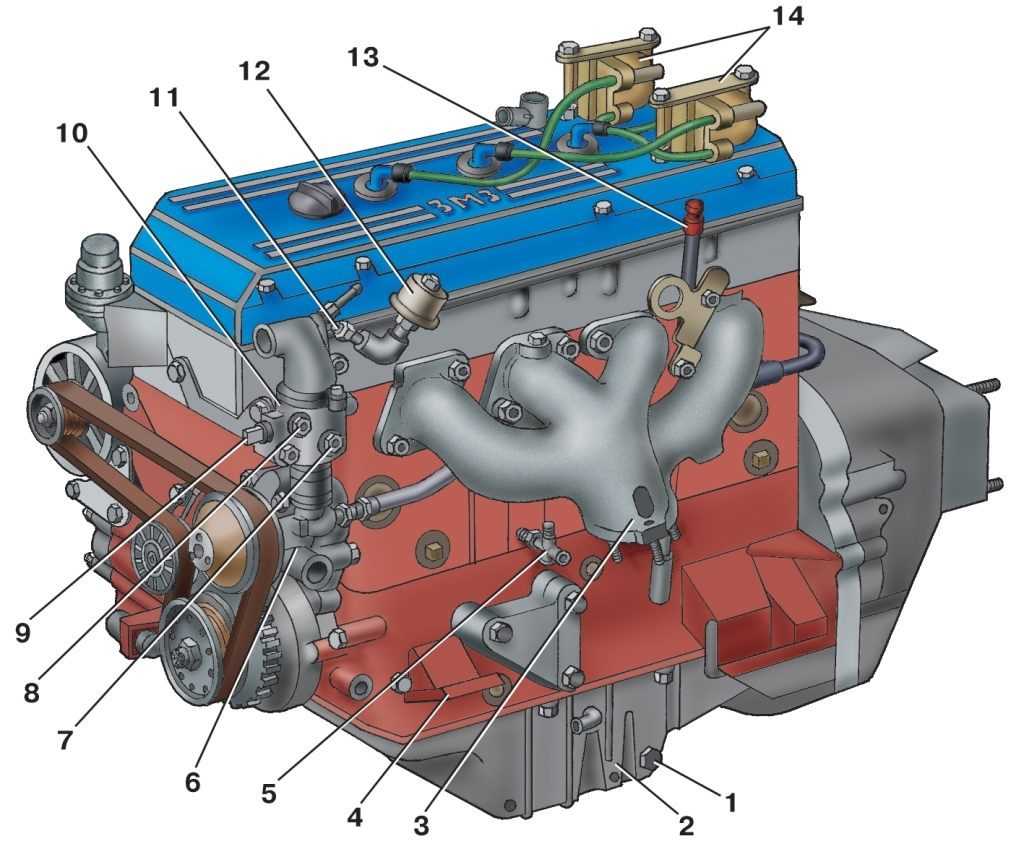 14
13
12
11
10
ЗМЗ
9
8
7
6
5
4
3
2
1